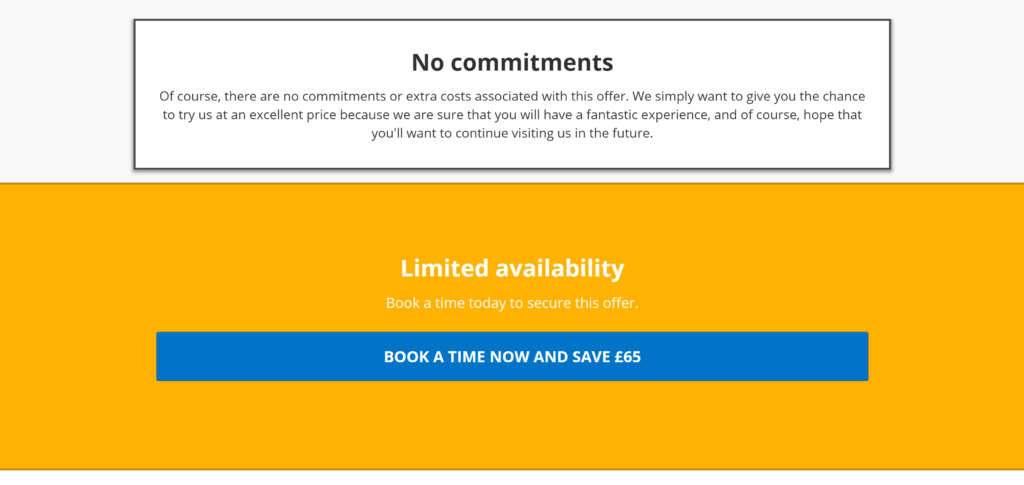 No commitments

Of course, there are no commitments or extra costs associated with this offer. We simply want to give you the chance to try us at an excellent price because we are sure that you will have a fantastic experience, and of course, hope that you'll want to continue visiting us in the future.

Limited availability

Book a time today to secure this offer.

BOOK A TIME NOW AND SAVE £65